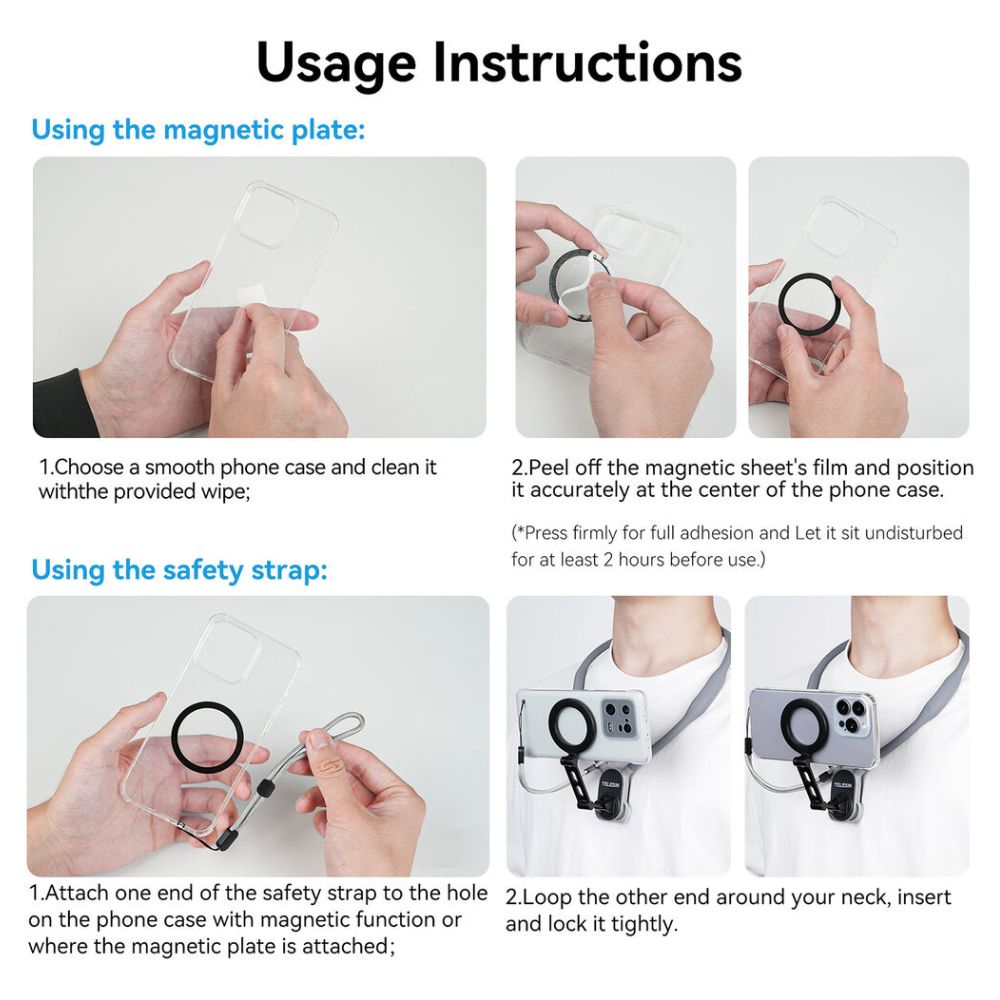 Usage Instructions

Using the magnetic plate:

1.Choose a smooth phone case and clean it withthe provided wipe;

2.Peel off the magnetic sheet's film and position it accurately at the center of the phone case.

(*Press firmly for full adhesion and Let it sit undisturbed for at least 2 hours before use.)

Using the safety strap:

TELESIN

TELESIN

1.Attach one end of the safety strap to the hole on the phone case with magnetic function or where the magnetic plate is attached;

2.Loop the other end around your neck, insert and lock it tightly.